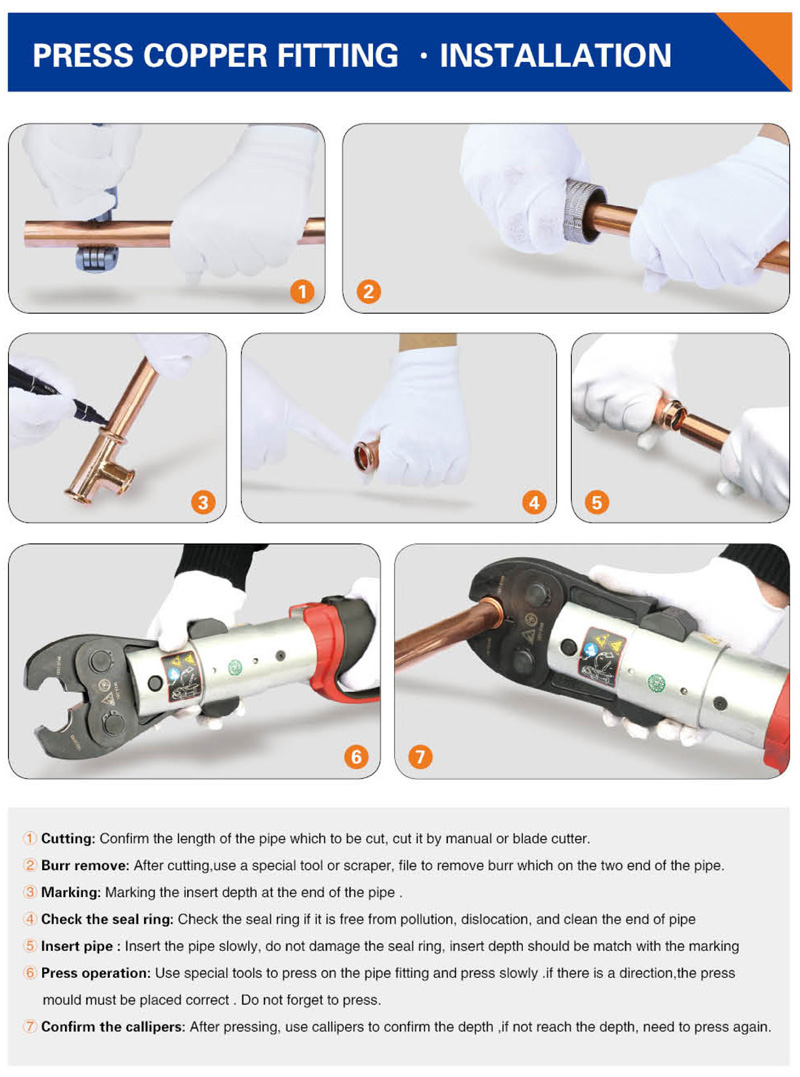 PRESS COPPER FITTING · INSTALLATION

1

2

3

4

5

6

7

① Cutting: Confirm the length of the pipe which to be cut, cut it by manual or blade cutter.

② Burr remove: After cutting,use a special tool or scraper, file to remove burr which on the two end of the pipe.

③ Marking: Marking the insert depth at the end of the pipe .

④ Check the seal ring: Check the seal ring if it is free from pollution, dislocation, and clean the end of pipe

⑤ Insert pipe : Insert the pipe slowly, do not damage the seal ring, insert depth should be match with the marking

⑥ Press operation: Use special tools to press on the pipe fitting and press slowly .if there is a direction,the press mould must be placed correct . Do not forget to press.

⑦ Confirm the callipers: After pressing, use callipers to confirm the depth ,if not reach the depth, need to press again.